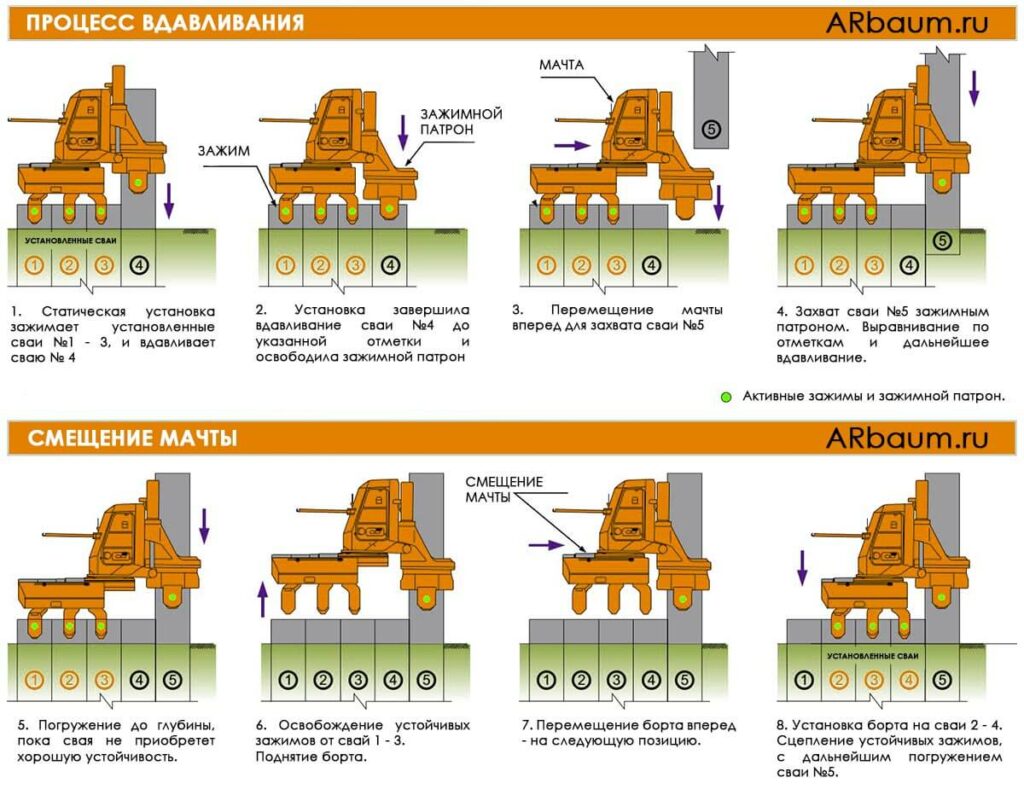 ПРОЦЕСС ВДАВЛИВАНИЯ

ARbaum.ru

УСТАНОВЛЕННЫЕ СВАИ

1 2 3 4

1. Статическая установка зажимает установленные сваи №1 - 3, и вдавливает сваю № 4

ЗАЖИМ

ЗАЖИМНОЙ ПАТРОН

1 2 3 4

2. Установка завершила вдавливание сваи №4 до указанной отметки и освободила зажимной патрон

МАЧТА

5

1 2 3 4

3. Перемещение мачты вперед для захвата сваи №5

5

1 2 3 4

4. Захват сваи №5 зажимным патроном. Выравнивание по отметкам и дальнейшее вдавливание.

Активные зажимы и зажимной патрон.

СМЕЩЕНИЕ МАЧТЫ

ARbaum.ru

1 2 3 4 5

5. Погружение до глубины, пока свая не приобретет хорошую устойчивость.

1 2 3 4 5

6. Освобождение устойчивых зажимов от свай 1 - 3. Поднятие борта.

СМЕЩЕНИЕ МАЧТЫ

1 2 3 4 5

7. Перемещение борта вперед - на следующую позицию.

УСТАНОВЛЕННЫЕ СВАИ

1 2 3 4 5

8. Установка борта на сваи 2 - 4. Сцепление устойчивых зажимов, с дальнейшим погружением сваи №5.