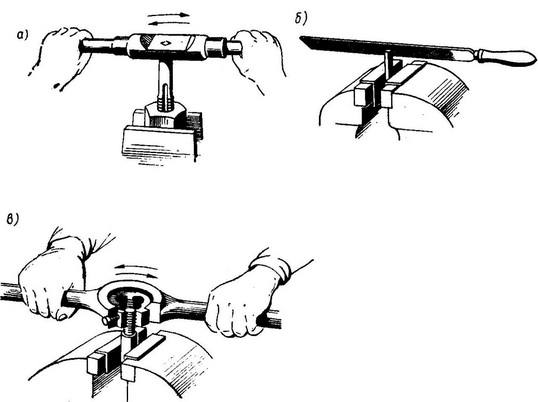 а)

б)

в)