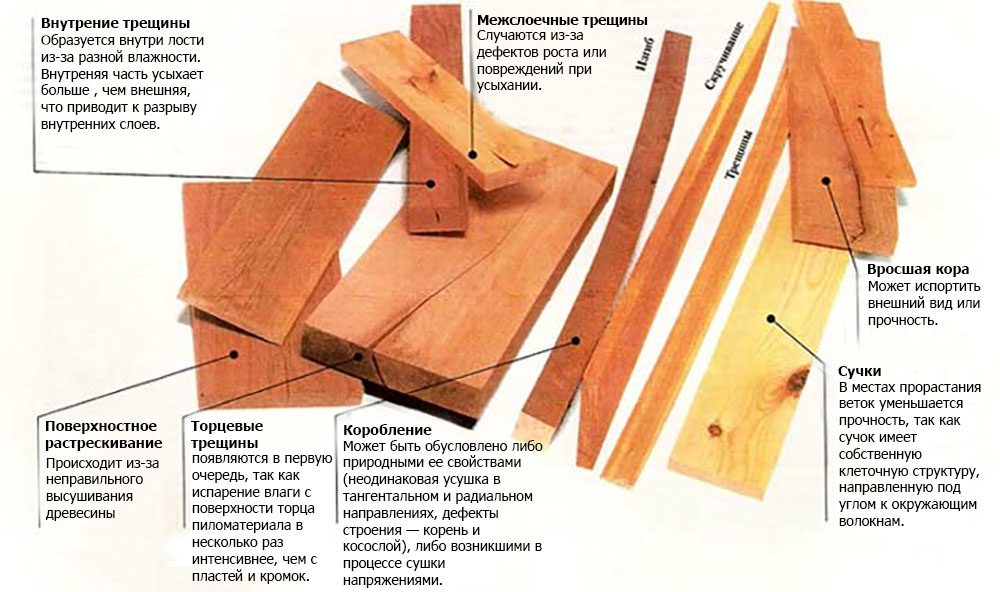 Внутрение трещины
Образуется внутри лости из-за разной влажности. Внутреняя часть усыхает больше , чем внешняя, что приводит к разрыву внутренних слоев.

Межслоечные трещины
Случаются из-за дефектов роста или повреждений при усыхании.

Изгиб

Скручивание

Трещины

Вросшая кора
Может испортить внешний вид или прочность.

Сучки
В местах прорастания веток уменьшается прочность, так как сучок имеет собственную клеточную структуру, направленную под углом к окружающим волокнам.

Поверхностное растрескивание
Происходит из-за неправильного высушивания древесины

Торцевые трещины
появляются в первую очередь, так как испарение влаги с поверхности торца пиломатериала в несколько раз интенсивнее, чем с пластей и кромок.

Коробление
Может быть обусловлено либо природными ее свойствами (неодинаковая усушка в тангентальном и радиальном направлениях, дефекты строения — корень и косослой), либо возникшими в процессе сушки напряжениями.