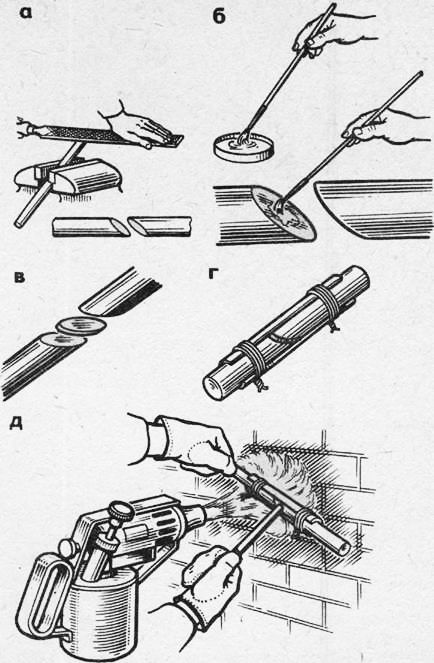 а

б

в

г

д