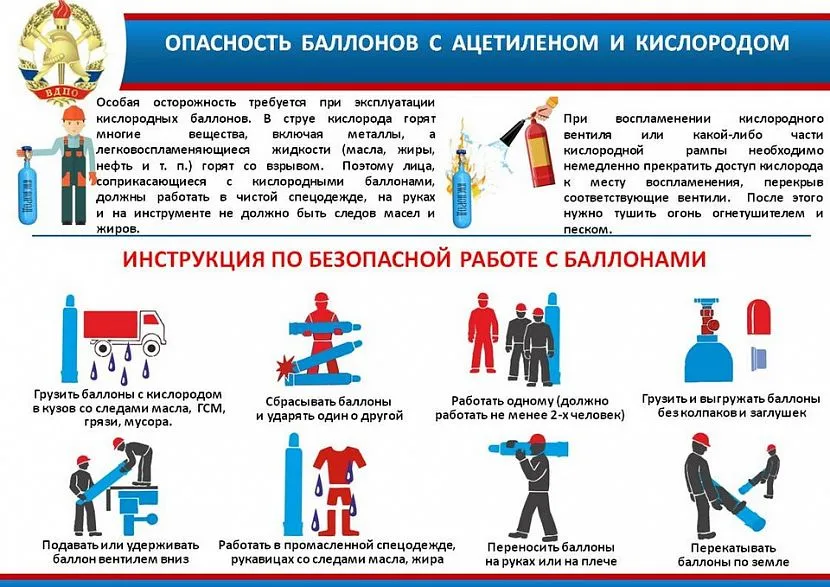 ВДПО

ОПАСНОСТЬ БАЛЛОНОВ С АЦЕТИЛЕНОМ И КИСЛОРОДОМ

Особая осторожность требуется при эксплуатации кислородных баллонов. В струе кислорода горят многие вещества, включая металлы, а легковоспламеняющиеся жидкости (масла, жиры, нефть и т. п.) горят со взрывом. Поэтому лица, соприкасающиеся с кислородными баллонами, должны работать в чистой спецодежде, на руках и на инструменте не должно быть следов масел и жиров.

При воспламенении кислородного вентиля или какой-либо части кислородной рампы необходимо немедленно прекратить доступ кислорода к месту воспламенения, перекрыв соответствующие вентили. После этого нужно тушить огонь огнетушителем и песком.

ИНСТРУКЦИЯ ПО БЕЗОПАСНОЙ РАБОТЕ С БАЛЛОНАМИ

Грузить баллоны с кислородом в кузов со следами масла, ГСМ, грязи, мусора.

Сбрасывать баллоны и ударять один о другой

Работать одному (должно работать не менее 2-х человек)

Грузить и выгружать баллоны без колпаков и заглушек

Подавать или удерживать баллон вентилем вниз

Работать в промасленной спецодежде, рукавицах со следами масла, жира

Переносить баллоны на руках или на плече

Перекатывать баллоны по земле