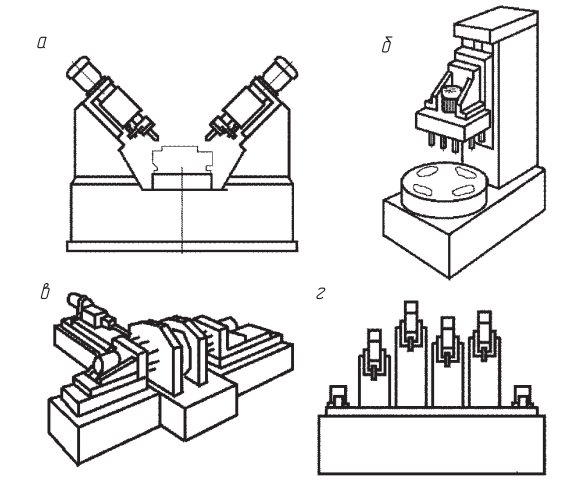 а

б

в

г