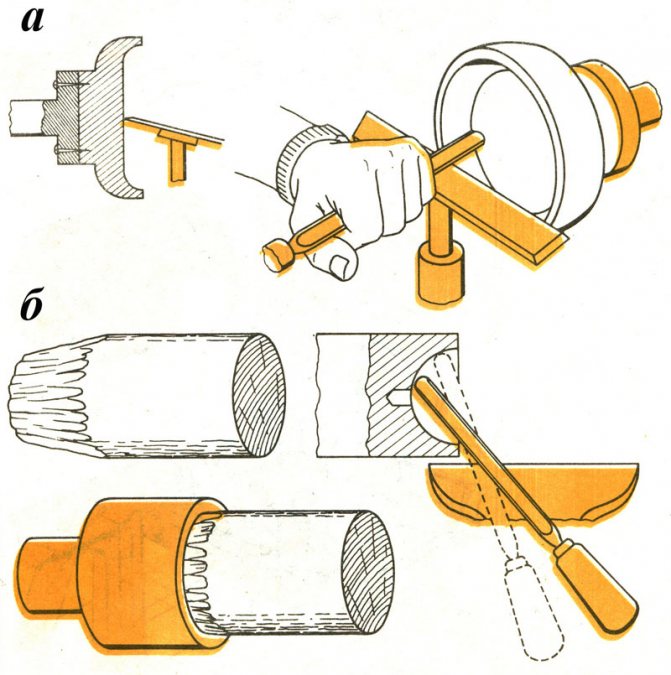 а

б